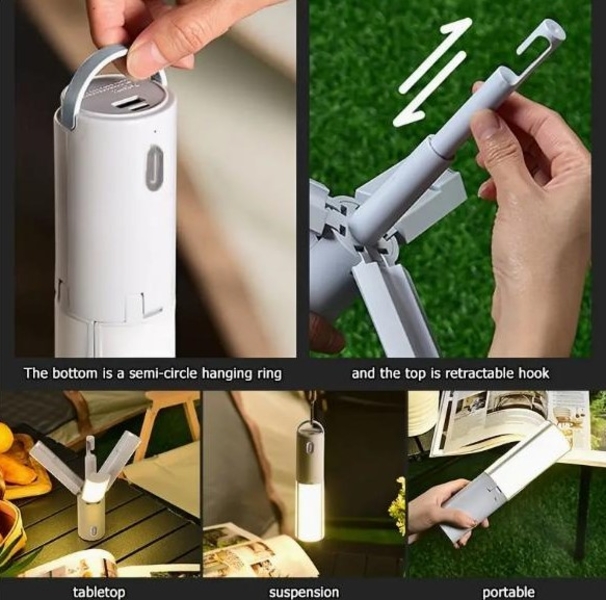 The bottom is a semi-circle hanging ring

and the top is retractable hook

tabletop

suspension

portable