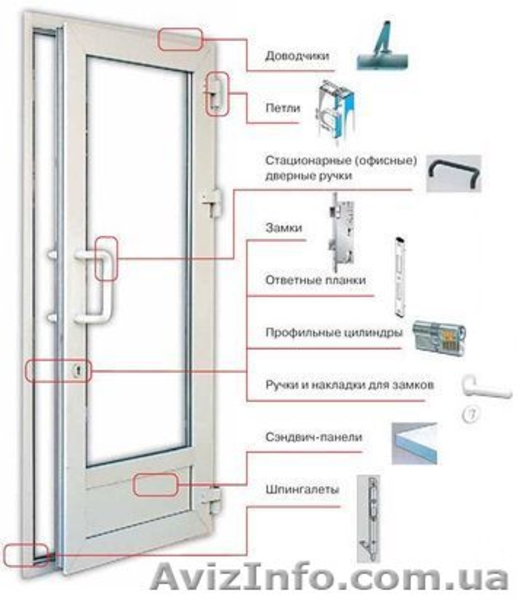 Доводчики

Петли

Стационарные (офисные) дверные ручки

Замки

Ответные планки

Профильные цилиндры

Ручки и накладки для замков

Сэндвич-панели

Шпингалеты

AvizInfo.com.ua