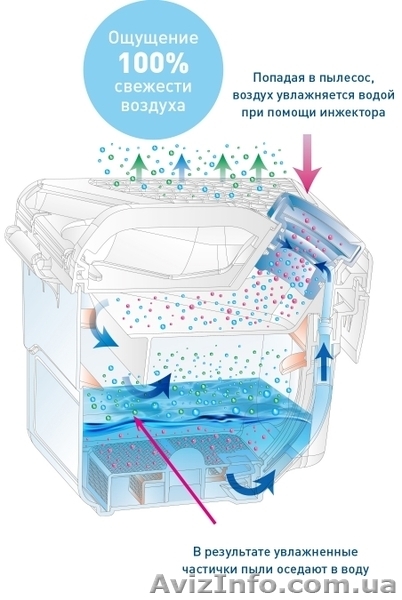 Ощущение 100% свежести воздуха

Попадая в пылесос, воздух увлажняется водой при помощи инжектора

В результате увлажненные частички пыли оседают в воду

AvizInfo.com.ua