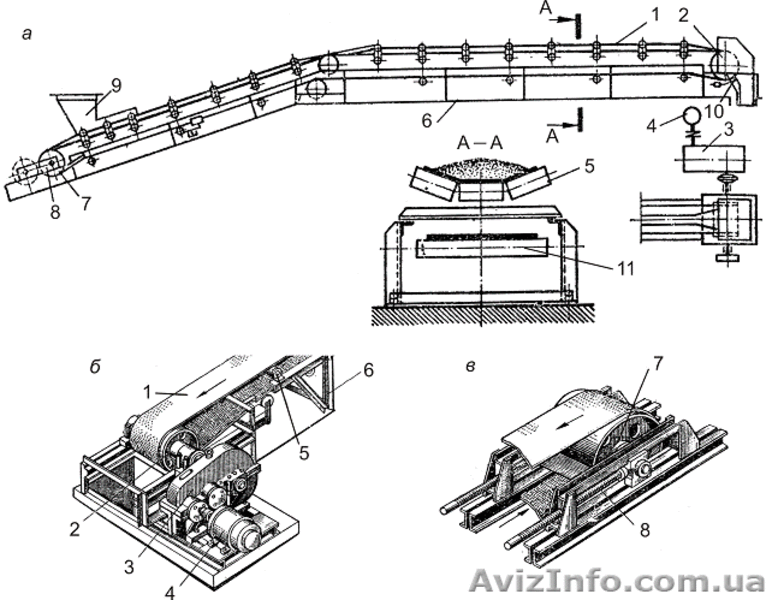 а
A
1
2
9
6
10
A
4
3
A – A
5
8
7
11
б
1
6
5
2
3
4
в
7
8
AvizInfo.com.ua