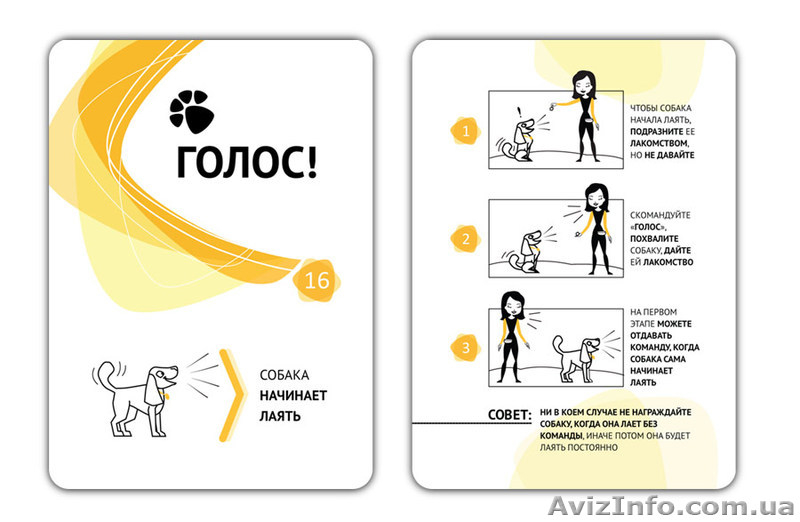 ГОЛОС!

16

СОБАКА НАЧИНАЕТ ЛАЯТЬ

1

ЧТОБЫ СОБАКА НАЧАЛА ЛАЯТЬ, ПОДРАЗНИТЕ ЕЕ ЛАКОМСТВОМ, НО НЕ ДАВАЙТЕ

2

СКОМАНДУЙТЕ «ГОЛОС», ПОХВАЛИТЕ СОБАКУ, ДАЙТЕ ЕЙ ЛАКОМСТВО

3

НА ПЕРВОМ ЭТАПЕ МОЖЕТЕ ОТДАВАТЬ КОМАНДУ, КОГДА СОБАКА САМА НАЧИНАЕТ ЛАЯТЬ

СОВЕТ: НИ В КОЕМ СЛУЧАЕ НЕ НАГРАЖДАЙТЕ СОБАКУ, КОГДА ОНА ЛАЕТ БЕЗ КОМАНДЫ, ИНАЧЕ ПОТОМ ОНА БУДЕТ ЛАЯТЬ ПОСТОЯННО

AvizInfo.com.ua