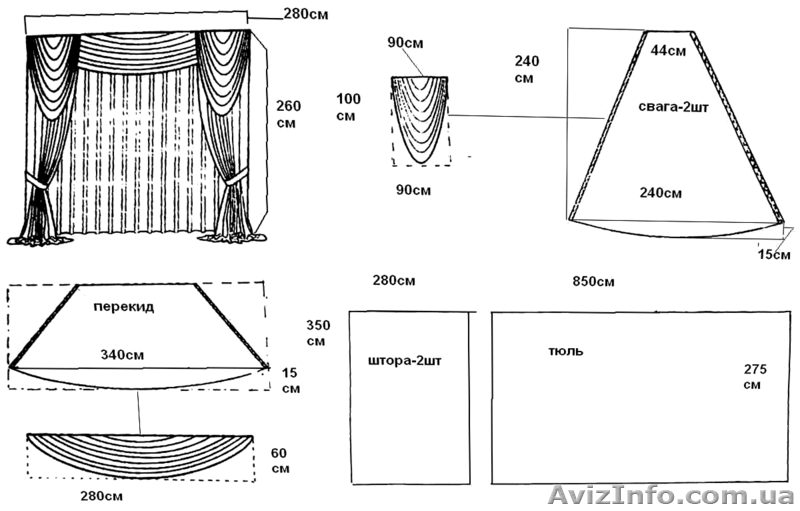 280см

260 см

90см

100 см

90см

240 см

44см

свага-2шт

240см

15см

перекид

340см

15 см

60 см

280см

280см

350 см

штора-2шт

850см

тюль

275 см

AvizInfo.com.ua