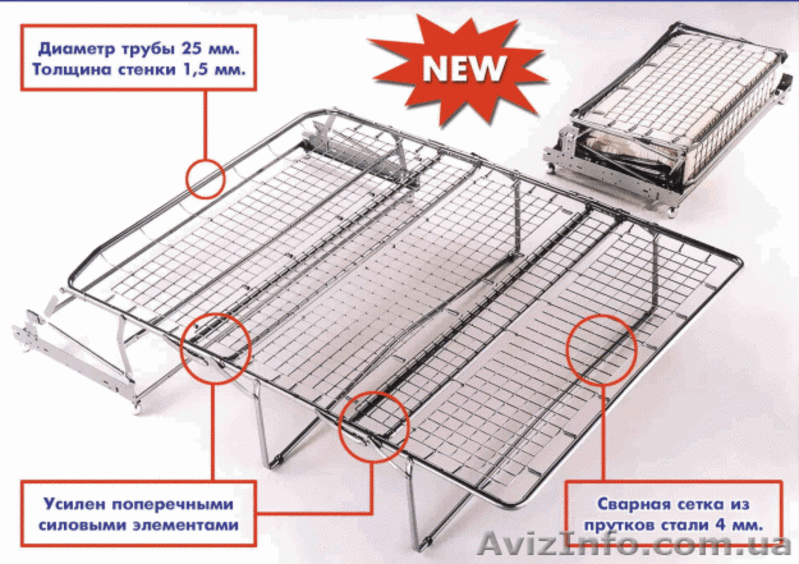 Диаметр трубы 25 мм.
Толщина стенки 1,5 мм.

NEW

Усилен поперечными силовыми элементами

Сварная сетка из прутков стали 4 мм.

AvizInfo.com.ua