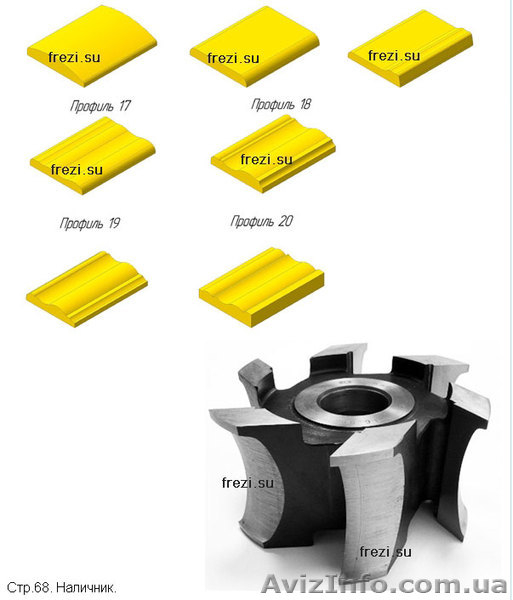 frezi.su

frezi.su

frezi.su

Профиль 17

Профиль 18

frezi.su

frezi.su

Профиль 19

Профиль 20

frezi.su

frezi.su

Стр.68. Наличник.

AvizInfo.com.ua