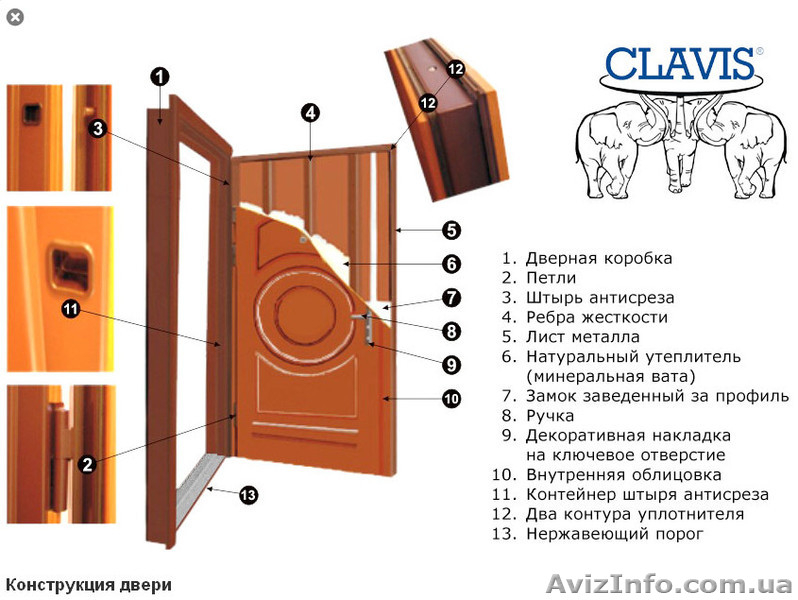 1
3
4
12
12
5
6
7
8
9
10
11
2
13

CLAVIS®

1. Дверная коробка
2. Петли
3. Штырь антисреза
4. Ребра жесткости
5. Лист металла
6. Натуральный утеплитель (минеральная вата)
7. Замок заведенный за профиль
8. Ручка
9. Декоративная накладка на ключевое отверстие
10. Внутренняя облицовка
11. Контейнер штыря антисреза
12. Два контура уплотнителя
13. Нержавеющий порог

Конструкция двери

AvizInfo.com.ua