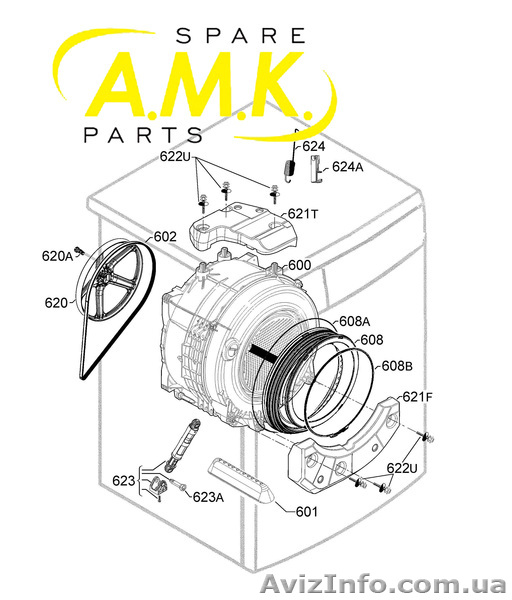 SPARE
A.M.K.
PARTS

622U
624
624A
621T
602
620A
600
620
608A
608
608B
621F
622U
623
623A
601

AvizInfo.com.ua