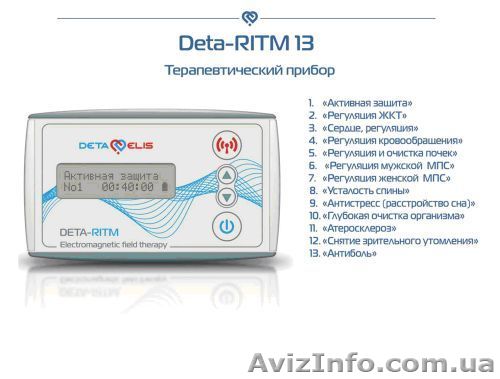 Deta-RITM 13

Терапевтический прибор

DETA ELIS

Активная защита
No1 00:40:00

DETA-RITM
Electromagnetic field therapy

1. «Активная защита»
2. «Регуляция ЖКТ»
3. «Сердце, регуляция»
4. «Регуляция кровообращения»
5. «Регуляция и очистка почек»
6. «Регуляция мужской МПС»
7. «Регуляция женской МПС»
8. «Усталость спины»
9. «Антистресс (расстройство сна)»
10. «Глубокая очистка организма»
11. «Атеросклероз»
12. «Снятие зрительного утомления»
13. «Антиболь»

AvizInfo.com.ua